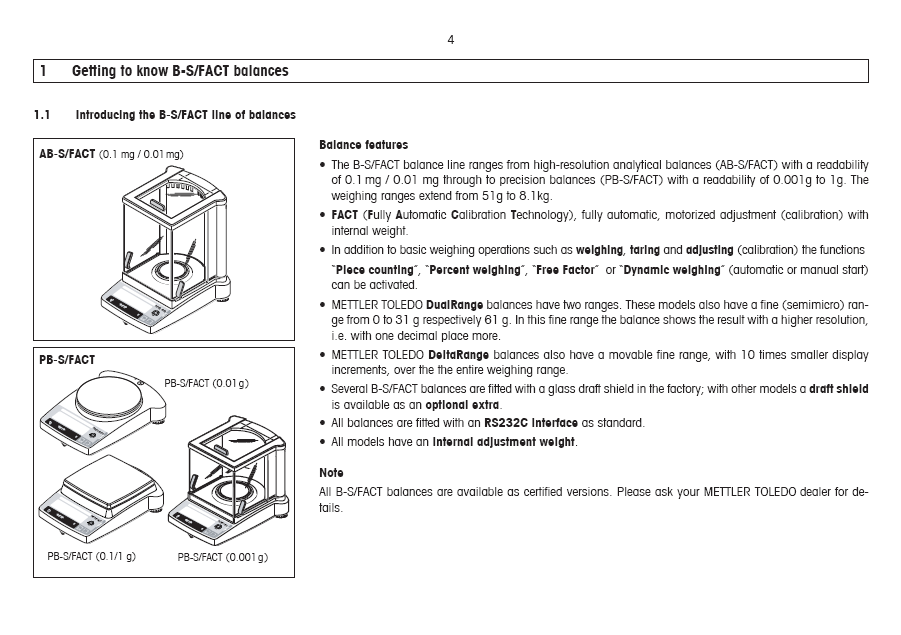 4

1 Getting to know B-S/FACT balances

1.1 Introducing the B-S/FACT line of balances

AB-S/FACT (0.1 mg / 0.01 mg)

PB-S/FACT

PB-S/FACT (0.01 g)

PB-S/FACT (0.1/1 g)

PB-S/FACT (0.001 g)

Balance features

• The B-S/FACT balance line ranges from high-resolution analytical balances (AB-S/FACT) with a readability of 0.1 mg / 0.01 mg through to precision balances (PB-S/FACT) with a readability of 0.001g to 1g. The weighing ranges extend from 51g to 8.1kg.

• FACT (Fully Automatic Calibration Technology), fully automatic, motorized adjustment (calibration) with internal weight.

• In addition to basic weighing operations such as weighing, taring and adjusting (calibration) the functions "Piece counting", "Percent weighing", "Free Factor" or "Dynamic weighing" (automatic or manual start) can be activated.

• METTLER TOLEDO DualRange balances have two ranges. These models also have a fine (semimicro) range from 0 to 31 g respectively 61 g. In this fine range the balance shows the result with a higher resolution, i.e. with one decimal place more.

• METTLER TOLEDO DeltaRange balances also have a movable fine range, with 10 times smaller display increments, over the the entire weighing range.

• Several B-S/FACT balances are fitted with a glass draft shield in the factory; with other models a draft shield is available as an optional extra.

• All balances are fitted with an RS232C interface as standard.

• All models have an internal adjustment weight.

Note

All B-S/FACT balances are available as certified versions. Please ask your METTLER TOLEDO dealer for details.